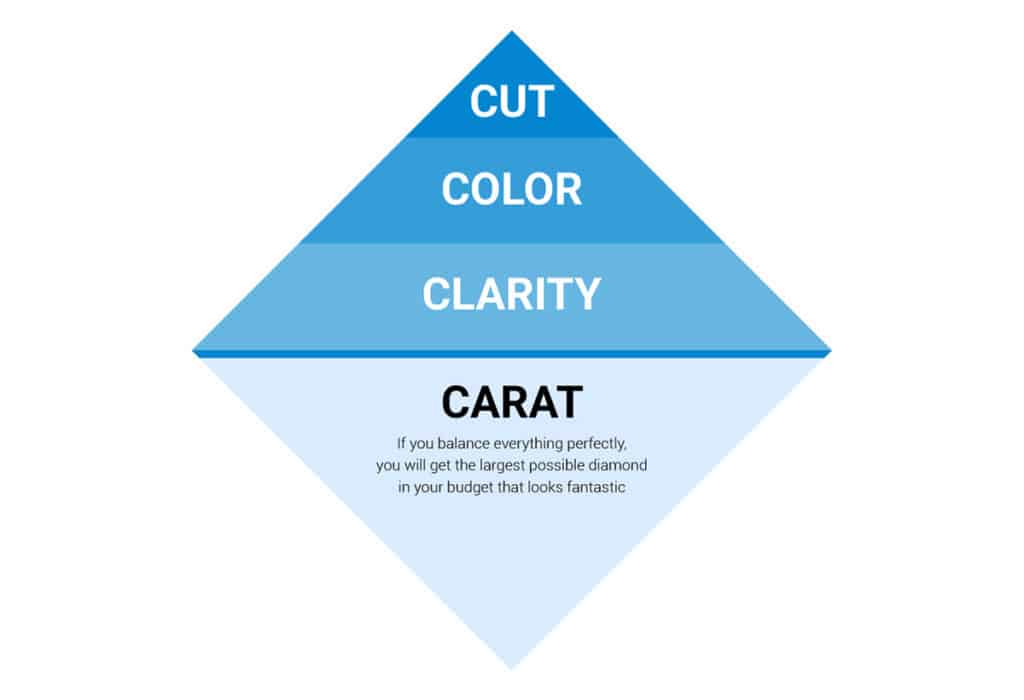 CUT

COLOR

CLARITY

CARAT

If you balance everything perfectly, you will get the largest possible diamond in your budget that looks fantastic